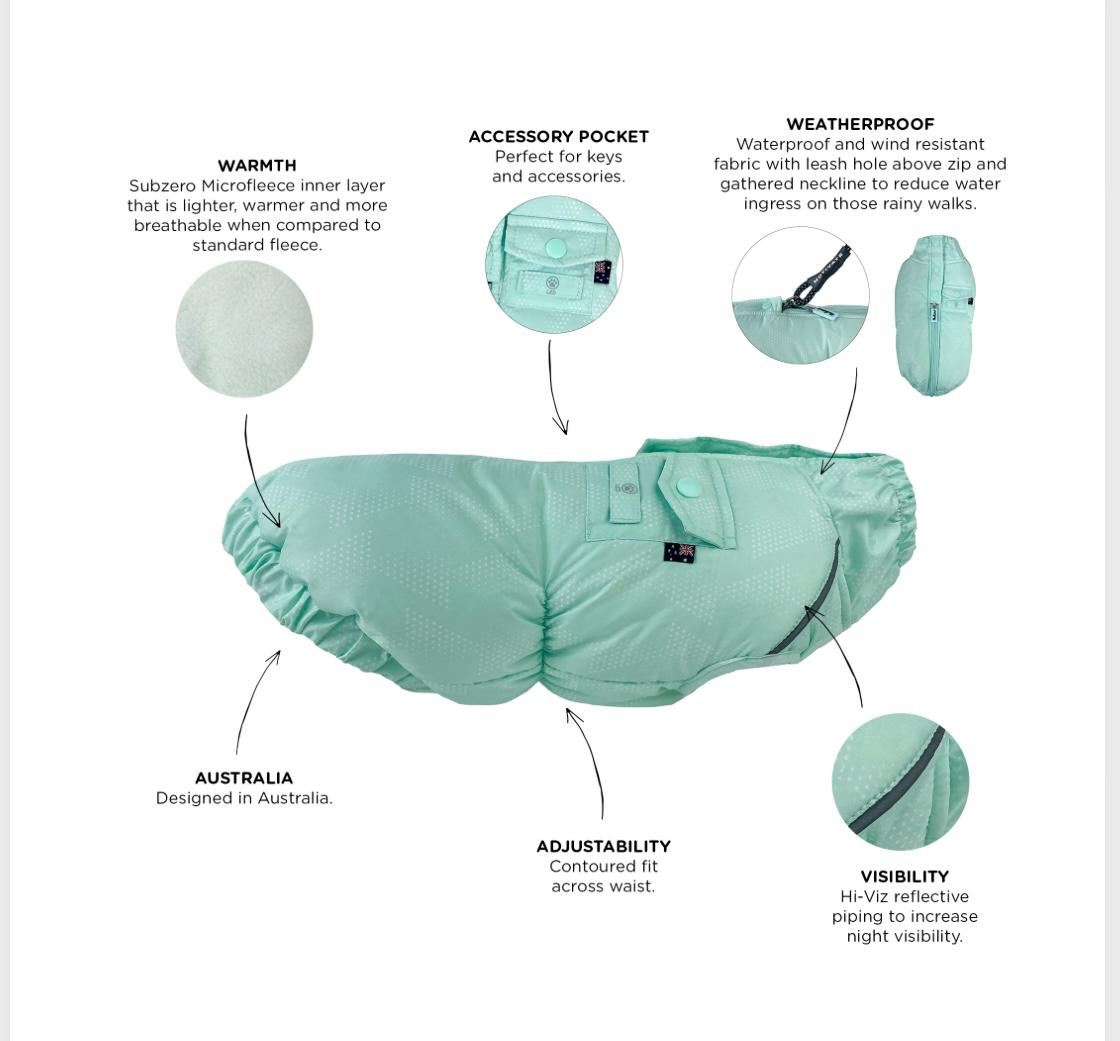 WARMTH
Subzero Microfleece inner layer that is lighter, warmer and more breathable when compared to standard fleece.

ACCESSORY POCKET
Perfect for keys and accessories.

WEATHERPROOF
Waterproof and wind resistant fabric with leash hole above zip and gathered neckline to reduce water ingress on those rainy walks.

AUSTRALIA
Designed in Australia.

ADJUSTABILITY
Contoured fit across waist.

VISIBILITY
Hi-Viz reflective piping to increase night visibility.